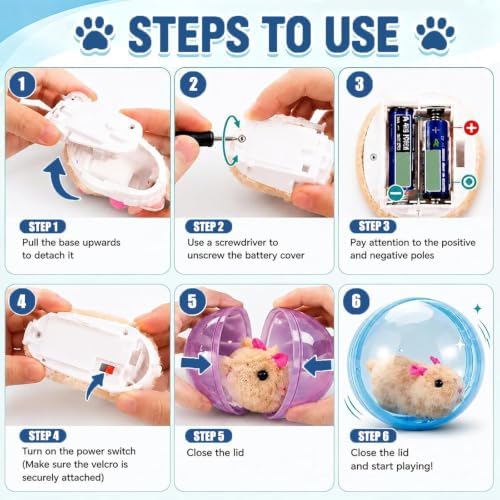 STEPS TO USE

1

STEP 1
Pull the base upwards to detach it

2

STEP 2
Use a screwdriver to unscrew the battery cover

3

STEP 3
Pay attention to the positive and negative poles

4

STEP 4
Turn on the power switch (Make sure the velcro is securely attached)

5

STEP 5
Close the lid

6

STEP 6
Close the lid and start playing!