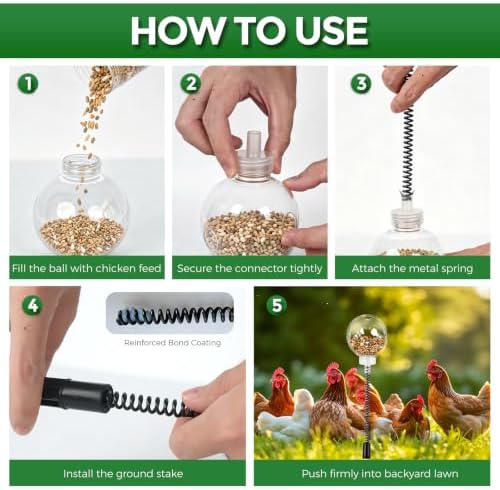 HOW TO USE

1

Fill the ball with chicken feed

2

Secure the connector tightly

3

Attach the metal spring

4

Reinforced Bond Coating

Install the ground stake

5

Push firmly into backyard lawn