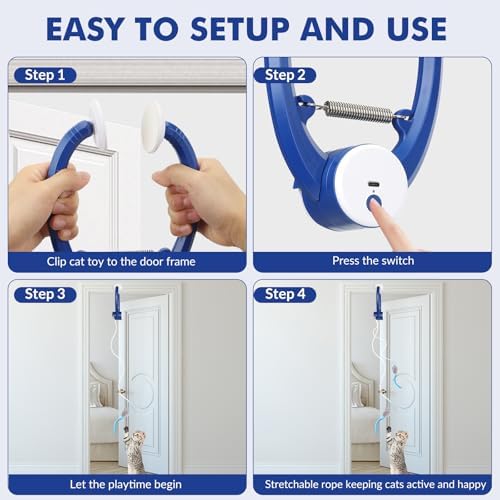 EASY TO SETUP AND USE

Step 1

Clip cat toy to the door frame

Step 2

Press the switch

Step 3

Let the playtime begin

Step 4

Stretchable rope keeping cats active and happy