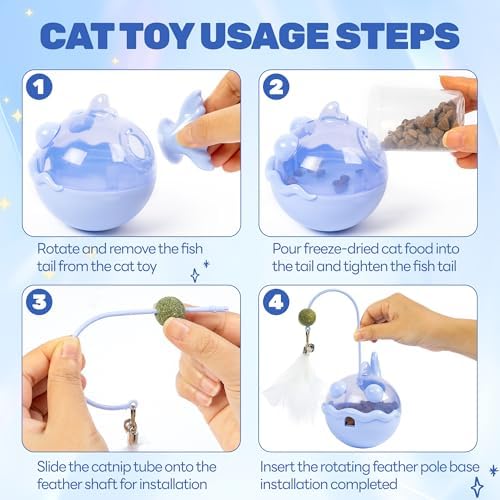 CAT TOY USAGE STEPS

1
Rotate and remove the fish tail from the cat toy

2
Pour freeze-dried cat food into the tail and tighten the fish tail

3
Slide the catnip tube onto the feather shaft for installation

4
Insert the rotating feather pole base installation completed