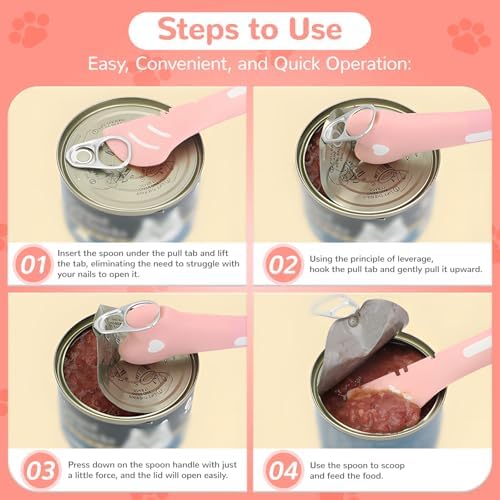 Steps to Use

Easy, Convenient, and Quick Operation:

01 Insert the spoon under the pull tab and lift the tab, eliminating the need to struggle with your nails to open it.

02 Using the principle of leverage, hook the pull tab and gently pull it upward.

03 Press down on the spoon handle with just a little force, and the lid will open easily.

04 Use the spoon to scoop and feed the food.