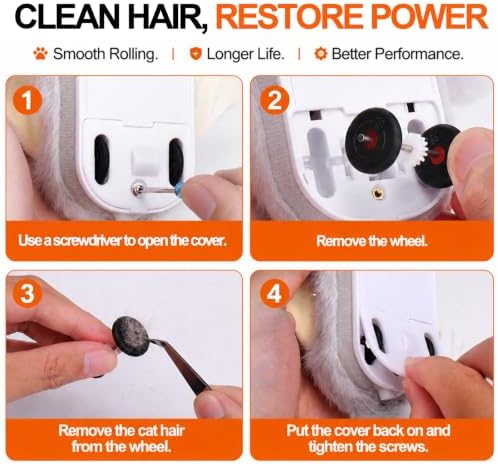 CLEAN HAIR, RESTORE POWER

Smooth Rolling. | Longer Life. | Better Performance.

1

Use a screwdriver to open the cover.

2

Remove the wheel.

3

Remove the cat hair from the wheel.

4

Put the cover back on and tighten the screws.