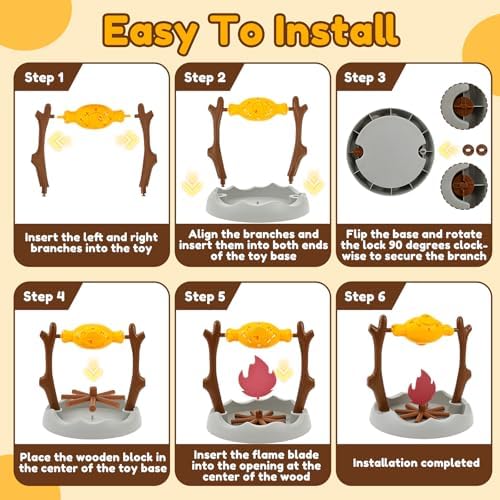 Easy To Install

Step 1

Insert the left and right branches into the toy

Step 2

Align the branches and insert them into both ends of the toy base

Step 3

Flip the base and rotate the lock 90 degrees clockwise to secure the branch

Step 4

Place the wooden block in the center of the toy base

Step 5

Insert the flame blade into the opening at the center of the wood

Step 6

Installation completed