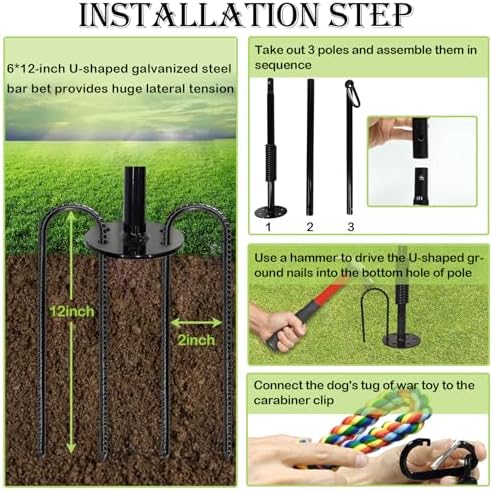 INSTALLATION STEP

6*12-inch U-shaped galvanized steel bar bet provides huge lateral tension

12inch

2inch

Take out 3 poles and assemble them in sequence

1

2

3

Use a hammer to drive the U-shaped ground nails into the bottom hole of pole

Connect the dog's tug of war toy to the carabiner clip