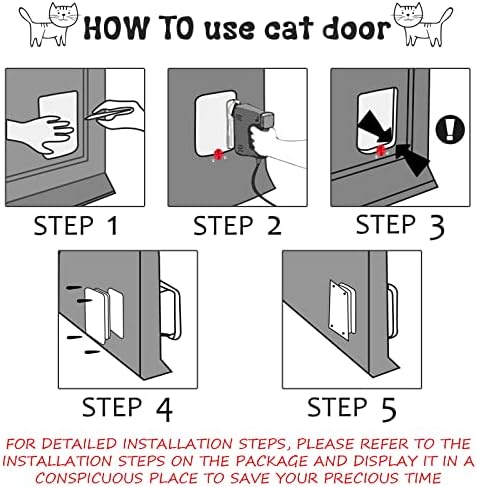 HOW TO use cat door

STEP 1

STEP 2

STEP 3

STEP 4

STEP 5

FOR DETAILED INSTALLATION STEPS, PLEASE REFER TO THE INSTALLATION STEPS ON THE PACKAGE AND DISPLAY IT IN A CONSPICUOUS PLACE TO SAVE YOUR PRECIOUS TIME