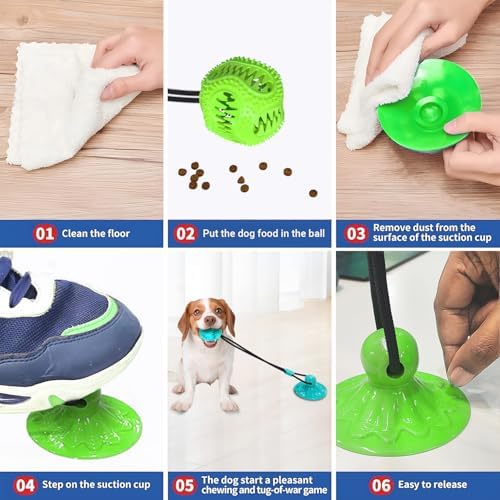 01 Clean the floor

02 Put the dog food in the ball

03 Remove dust from the surface of the suction cup

04 Step on the suction cup

05 The dog start a pleasant chewing and tug-of-war game

06 Easy to release