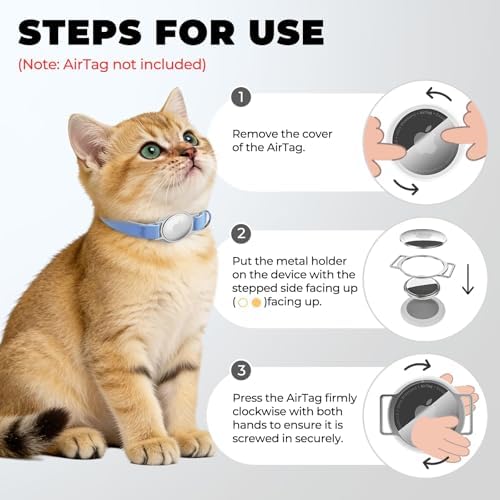 STEPS FOR USE

(Note: AirTag not included)

1

Remove the cover of the AirTag.

2

Put the metal holder on the device with the stepped side facing up ( )facing up.

3

Press the AirTag firmly clockwise with both hands to ensure it is screwed in securely.