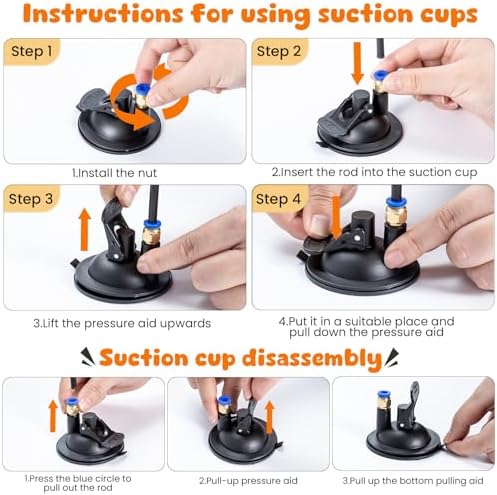 Instructions for using suction cups

Step 1

1.Install the nut

Step 2

2.Insert the rod into the suction cup

Step 3

3.Lift the pressure aid upwards

Step 4

4.Put it in a suitable place and pull down the pressure aid

Suction cup disassembly

1.Press the blue circle to pull out the rod

2.Pull-up pressure aid

3.Pull up the bottom pulling aid