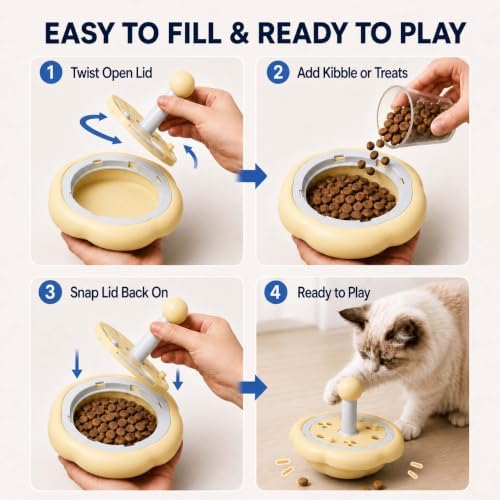 EASY TO FILL & READY TO PLAY

1 Twist Open Lid

2 Add Kibble or Treats

3 Snap Lid Back On

4 Ready to Play