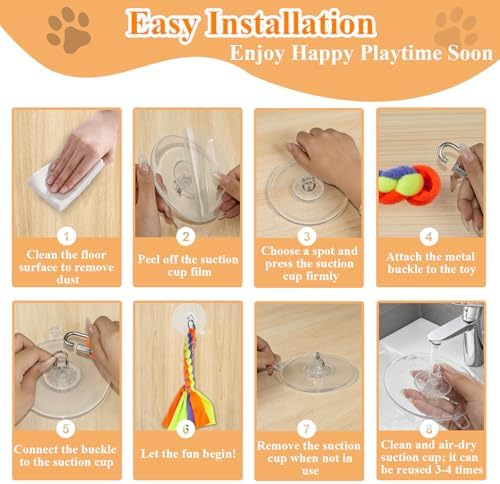 Easy Installation
Enjoy Happy Playtime Soon

1
Clean the floor surface to remove dust

2
Peel off the suction cup film

3
Choose a spot and press the suction cup firmly

4
Attach the metal buckle to the toy

5
Connect the buckle to the suction cup

6
Let the fun begin!

7
Remove the suction cup when not in use

8
Clean and air-dry suction cup; it can be reused 3-4 times