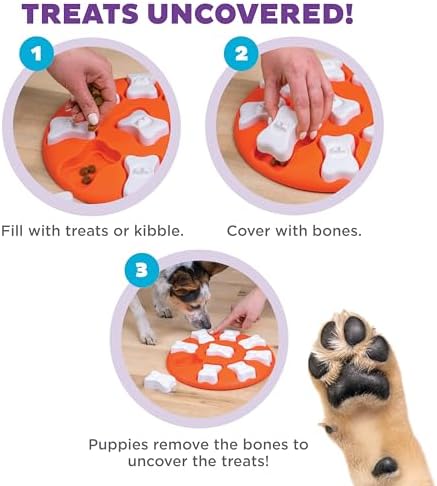 TREATS UNCOVERED!

1

Fill with treats or kibble.

2

Cover with bones.

3

Puppies remove the bones to uncover the treats!