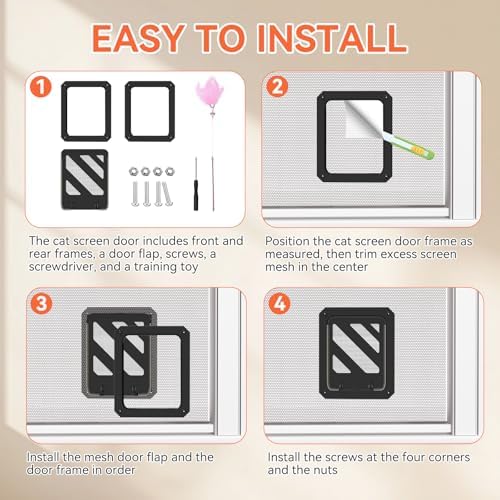 EASY TO INSTALL

1

The cat screen door includes front and rear frames, a door flap, screws, a screwdriver, and a training toy

2

Position the cat screen door frame as measured, then trim excess screen mesh in the center

3

Install the mesh door flap and the door frame in order

4

Install the screws at the four corners and the nuts