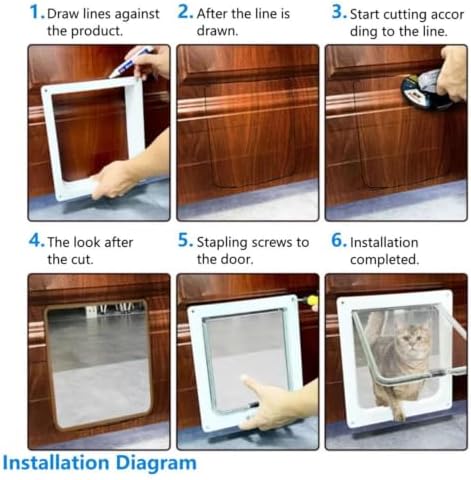 1. Draw lines against the product.

2. After the line is drawn.

3. Start cutting accor ding to the line.

4. The look after the cut.

5. Stapling screws to the door.

6. Installation completed.

Installation Diagram