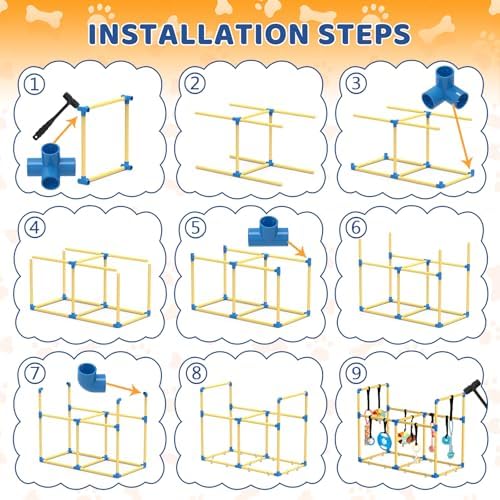 INSTALLATION STEPS

①

②

③

④

⑤

⑥

⑦

⑧

⑨