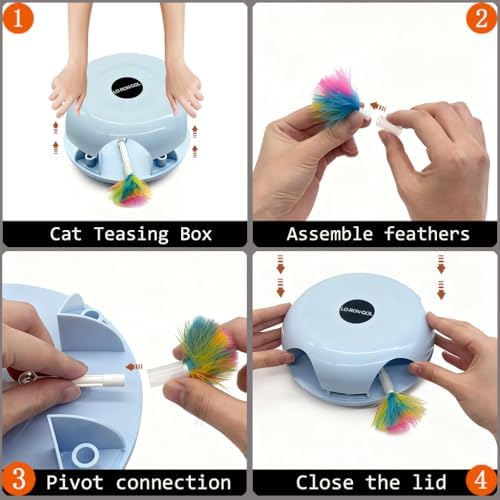 1

LO-RON-GOL

Cat Teasing Box

2

Assemble feathers

3

Pivot connection

LO-RON-GOL

Close the lid

4