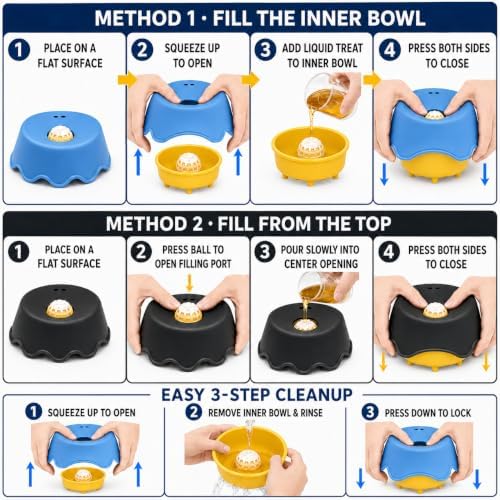 METHOD 1 · FILL THE INNER BOWL

1 PLACE ON A FLAT SURFACE

2 SQUEEZE UP TO OPEN

3 ADD LIQUID TREAT TO INNER BOWL

4 PRESS BOTH SIDES TO CLOSE

METHOD 2 · FILL FROM THE TOP

1 PLACE ON A FLAT SURFACE

2 PRESS BALL TO OPEN FILLING PORT

3 POUR SLOWLY INTO CENTER OPENING

4 PRESS BOTH SIDES TO CLOSE

EASY 3-STEP CLEANUP

1 SQUEEZE UP TO OPEN

2 REMOVE INNER BOWL & RINSE

3 PRESS DOWN TO LOCK