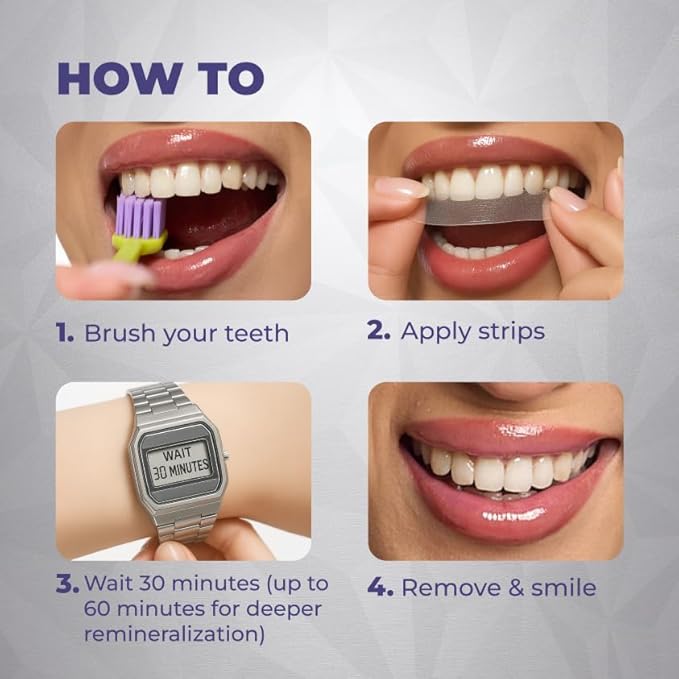 HOW TO

1. Brush your teeth

2. Apply strips

WAIT
30 MINUTES

3. Wait 30 minutes (up to 60 minutes for deeper remineralization)

4. Remove & smile