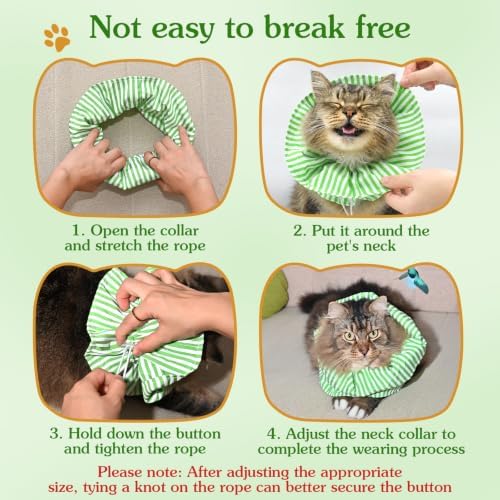 Not easy to break free

1. Open the collar and stretch the rope

2. Put it around the pet's neck

3. Hold down the button and tighten the rope

4. Adjust the neck collar to complete the wearing process

Please note: After adjusting the appropriate size, tying a knot on the rope can better secure the button