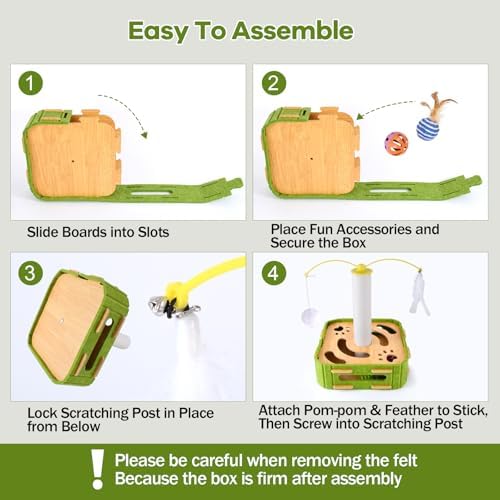 Easy To Assemble

1

Slide Boards into Slots

2

Place Fun Accessories and Secure the Box

3

Lock Scratching Post in Place from Below

4

Attach Pom-pom & Feather to Stick, Then Screw into Scratching Post

!

Please be careful when removing the felt
Because the box is firm after assembly