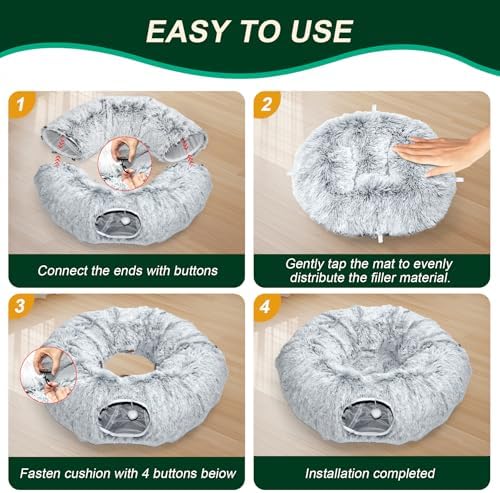 EASY TO USE

1

Connect the ends with buttons

2

Gently tap the mat to evenly distribute the filler material.

3

Fasten cushion with 4 buttons beiow

4

Installation completed