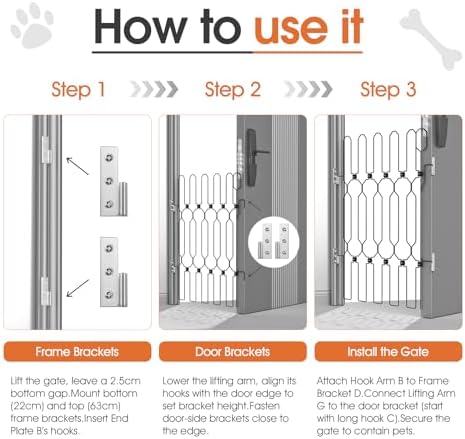 How to use it

Step 1

Step 2

Step 3

Frame Brackets

Lift the gate, leave a 2.5cm bottom gap.Mount bottom (22cm) and top (63cm) frame brackets.Insert End Plate B's hooks.

Door Brackets

Lower the lifting arm, align its hooks with the door edge to set bracket height.Fasten door-side brackets close to the edge.

Install the Gate

Attach Hook Arm B to Frame Bracket D.Connect Lifting Arm G to the door bracket (start with long hook C).Secure the gate to contain pets.