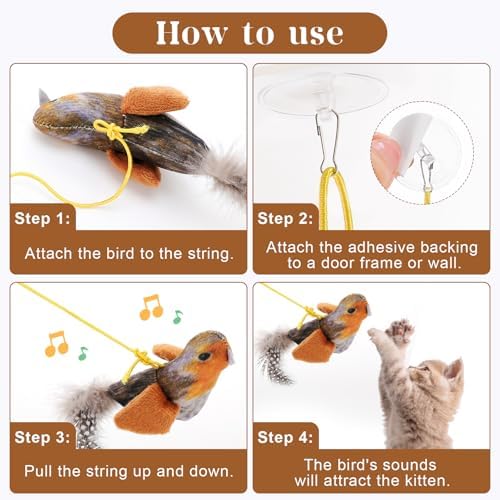 How to use

Step 1:

Attach the bird to the string.

Step 2:

Attach the adhesive backing to a door frame or wall.

Step 3:

Pull the string up and down.

Step 4:

The bird's sounds will attract the kitten.