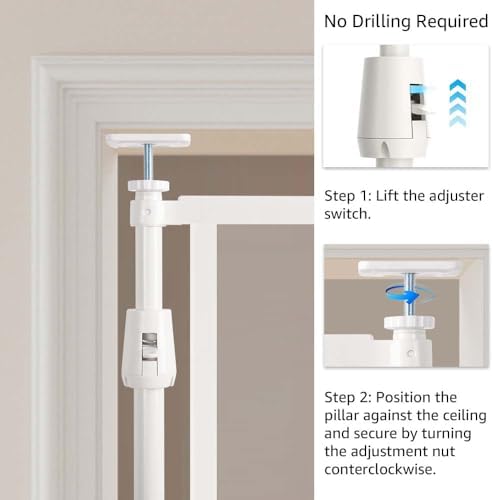 No Drilling Required

Step 1: Lift the adjuster switch.

Step 2: Position the pillar against the ceiling and secure by turning the adjustment nut conterclockwise.