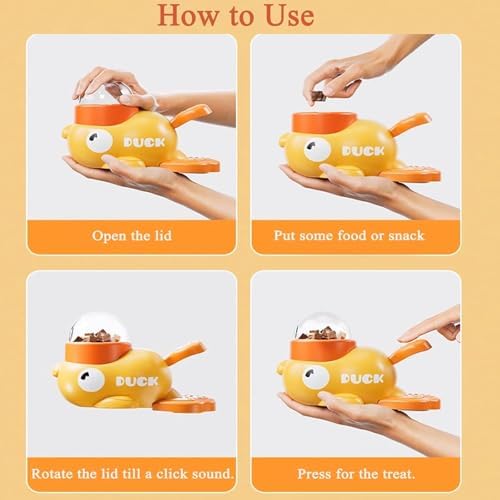 How to Use

DUCK

Open the lid

DUCK

Put some food or snack

DUCK

Rotate the lid till a click sound.

DUCK

Press for the treat.