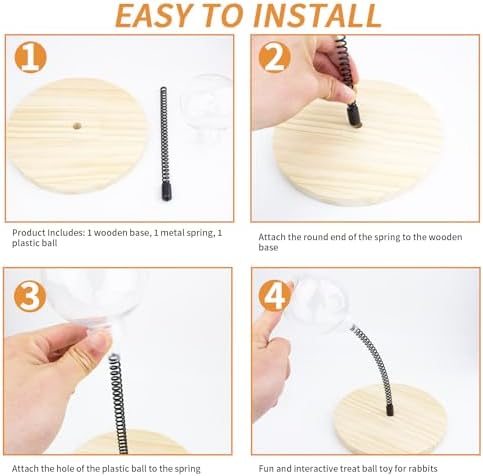 EASY TO INSTALL

1

Product Includes: 1 wooden base, 1 metal spring, 1 plastic ball

2

Attach the round end of the spring to the wooden base

3

Attach the hole of the plastic ball to the spring

4

Fun and interactive treat ball toy for rabbits