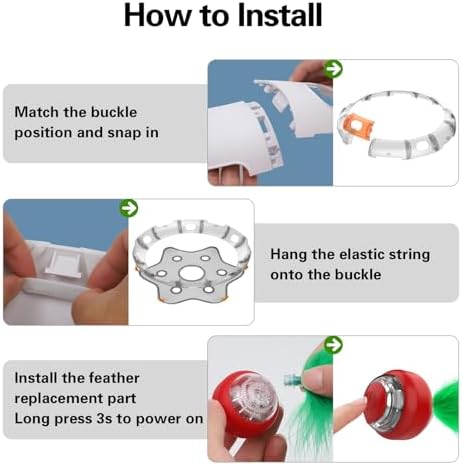 How to Install

Match the buckle position and snap in

Hang the elastic string onto the buckle

Install the feather replacement part
Long press 3s to power on