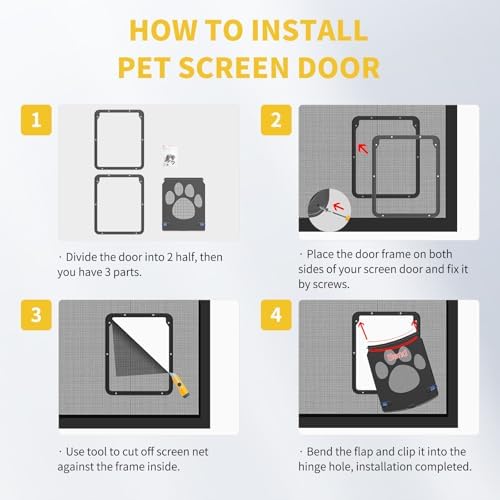 HOW TO INSTALL PET SCREEN DOOR

1

· Divide the door into 2 half, then you have 3 parts.

2

· Place the door frame on both sides of your screen door and fix it by screws.

3

· Use tool to cut off screen net against the frame inside.

4

· Bend the flap and clip it into the hinge hole, installation completed.