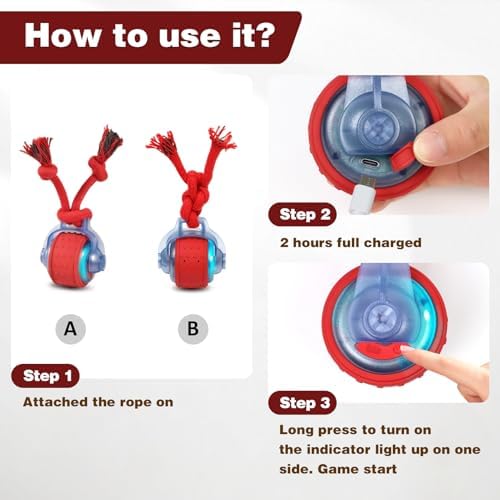 How to use it?

A

B

Step 1

Attached the rope on

Step 2

2 hours full charged

Step 3

Long press to turn on the indicator light up on one side. Game start