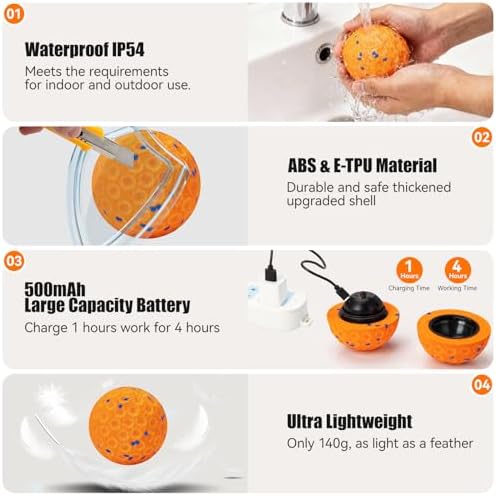 01

Waterproof IP54

Meets the requirements for indoor and outdoor use.

02

ABS & E-TPU Material

Durable and safe thickened upgraded shell

03

500mAh
Large Capacity Battery

Charge 1 hours work for 4 hours

1 Hours
Charging Time

4 Hours
Working Time

04

Ultra Lightweight

Only 140g, as light as a feather