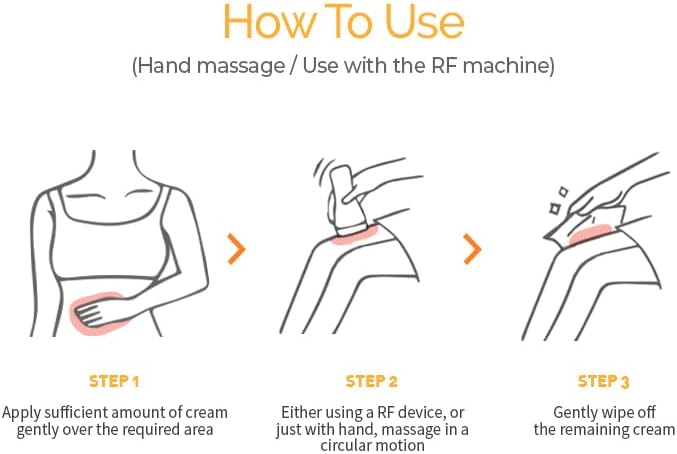 How To Use

(Hand massage / Use with the RF machine)

STEP 1

Apply sufficient amount of cream gently over the required area

STEP 2

Either using a RF device, or just with hand, massage in a circular motion

STEP 3

Gently wipe off the remaining cream