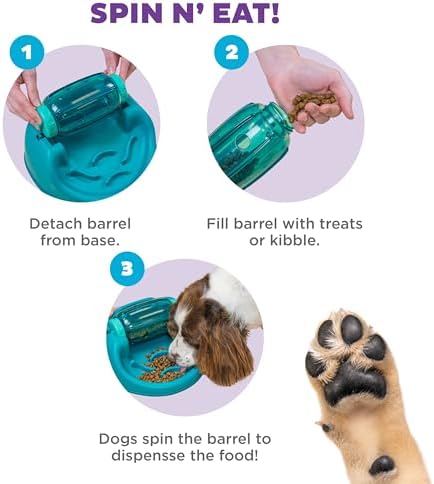 SPIN N' EAT!

1

Detach barrel from base.

2

Fill barrel with treats or kibble.

3

Dogs spin the barrel to dispensse the food!