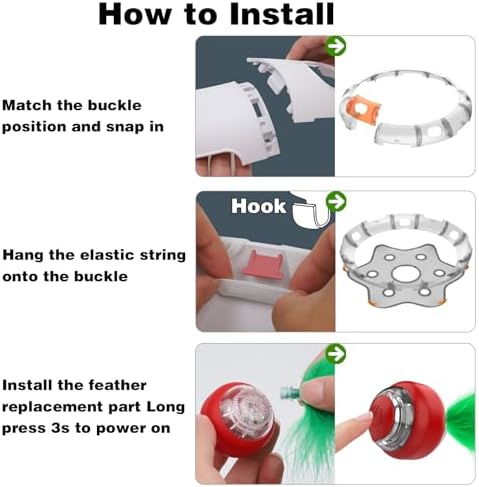 How to Install

Match the buckle position and snap in

Hook

Hang the elastic string onto the buckle

Install the feather replacement part Long press 3s to power on