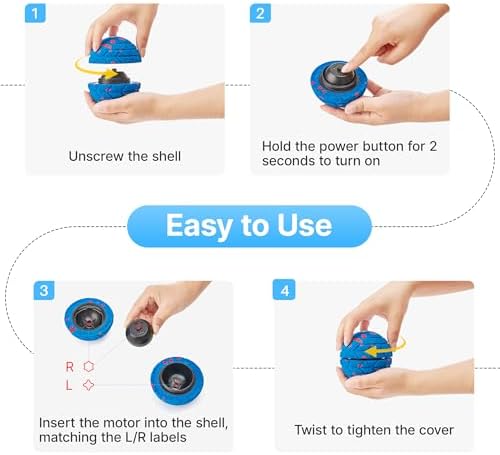 1

Unscrew the shell

2

Hold the power button for 2 seconds to turn on

Easy to Use

3

R

L

Insert the motor into the shell, matching the L/R labels

4

Twist to tighten the cover