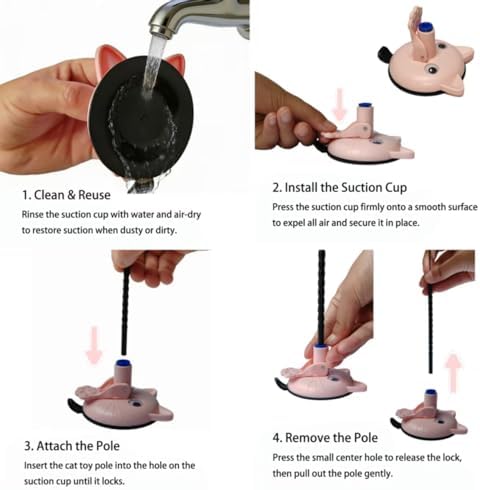 1. Clean & Reuse

Rinse the suction cup with water and air-dry to restore suction when dusty or dirty.

2. Install the Suction Cup

Press the suction cup firmly onto a smooth surface to expel all air and secure it in place.

3. Attach the Pole

Insert the cat toy pole into the hole on the suction cup until it locks.

4. Remove the Pole

Press the small center hole to release the lock, then pull out the pole gently.