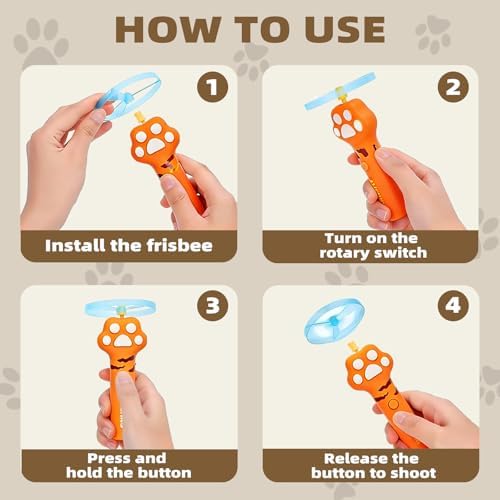 HOW TO USE

1

Install the frisbee

2

Turn on the rotary switch

3

Press and hold the button

4

Release the button to shoot