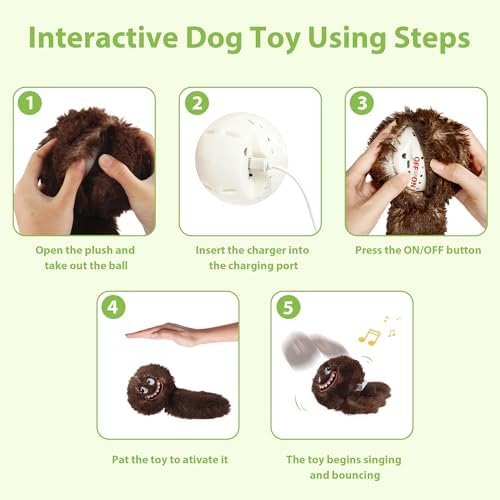 Interactive Dog Toy Using Steps

1

Open the plush and take out the ball

2

Insert the charger into the charging port

3

OFF ON

Press the ON/OFF button

4

Pat the toy to ativate it

5

The toy begins singing and bouncing