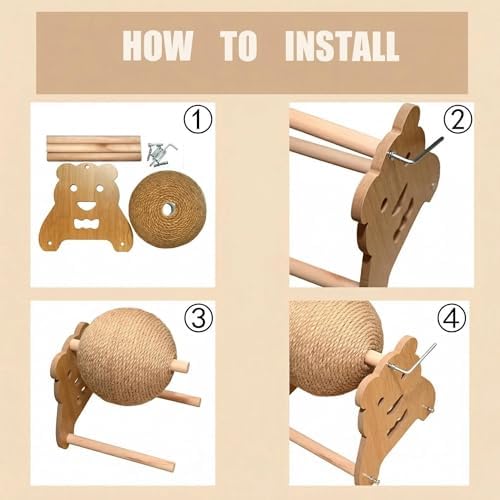 HOW TO INSTALL

①

②

③

④