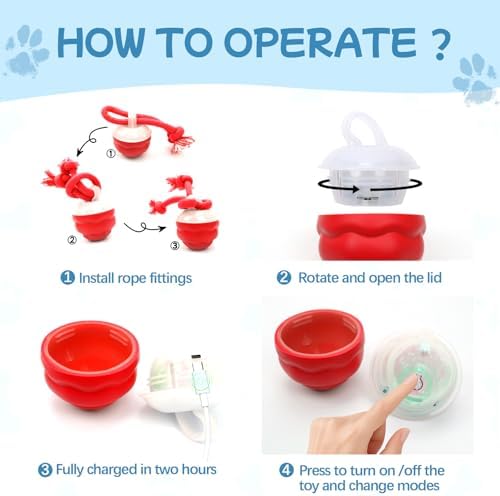 HOW TO OPERATE ?

①

②

③

❶ Install rope fittings

❷ Rotate and open the lid

❸ Fully charged in two hours

❹ Press to turn on /off the toy and change modes