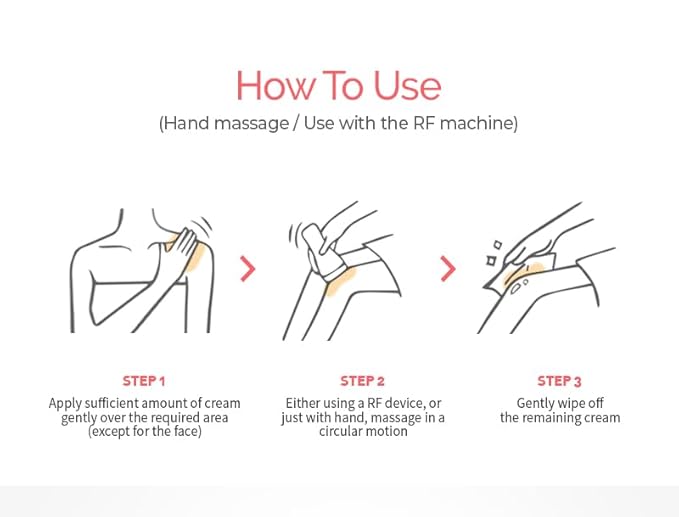 How To Use

(Hand massage / Use with the RF machine)

STEP 1

Apply sufficient amount of cream gently over the required area (except for the face)

STEP 2

Either using a RF device, or just with hand, massage in a circular motion

STEP 3

Gently wipe off the remaining cream