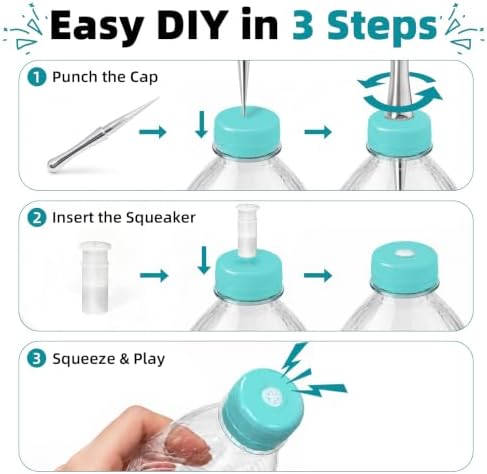 Easy DIY in 3 Steps

1 Punch the Cap

2 Insert the Squeaker

3 Squeeze & Play