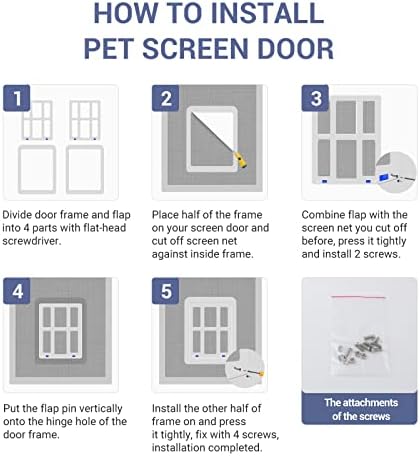 HOW TO INSTALL
PET SCREEN DOOR

1

Divide door frame and flap into 4 parts with flat-head screwdriver.

2

Place half of the frame on your screen door and cut off screen net against inside frame.

3

Combine flap with the screen net you cut off before, press it tightly and install 2 screws.

4

Put the flap pin vertically onto the hinge hole of the door frame.

5

Install the other half of frame on and press it tightly, fix with 4 screws, installation completed.

The attachments of the screws