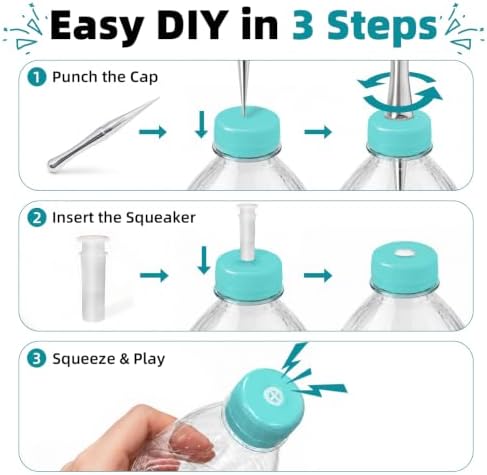 Easy DIY in 3 Steps

1 Punch the Cap

2 Insert the Squeaker

3 Squeeze & Play