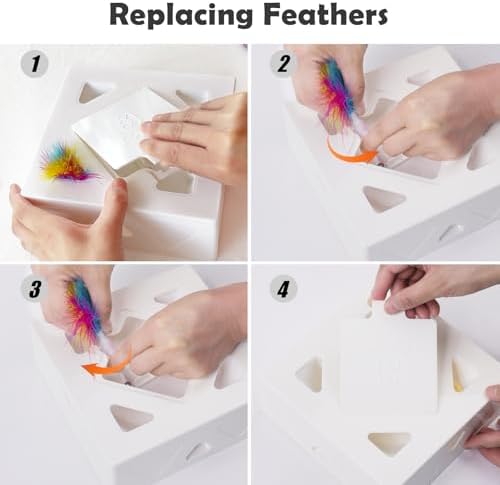 Replacing Feathers

1

2

3

4