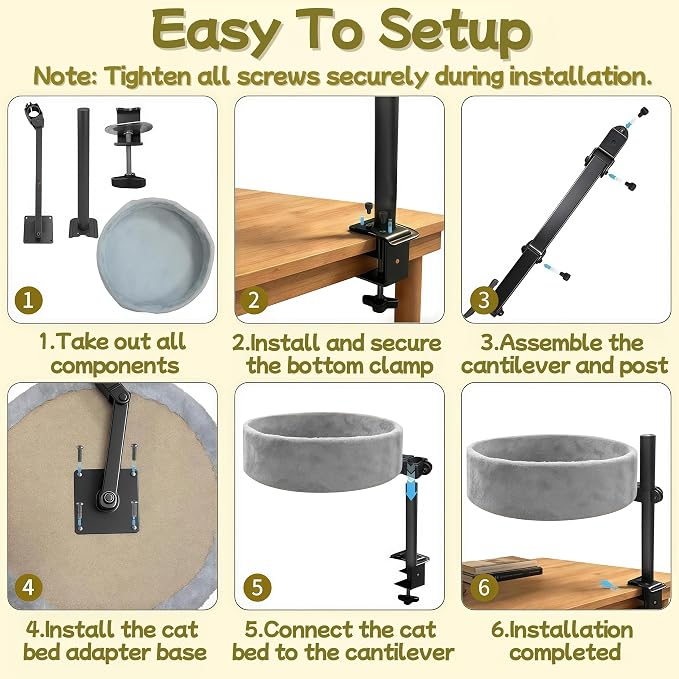 Easy To Setup

Note: Tighten all screws securely during installation.

1

1.Take out all components

2

2.Install and secure the bottom clamp

3

3.Assemble the cantilever and post

4

4.Install the cat bed adapter base

5

5.Connect the cat bed to the cantilever

6

6.Installation completed