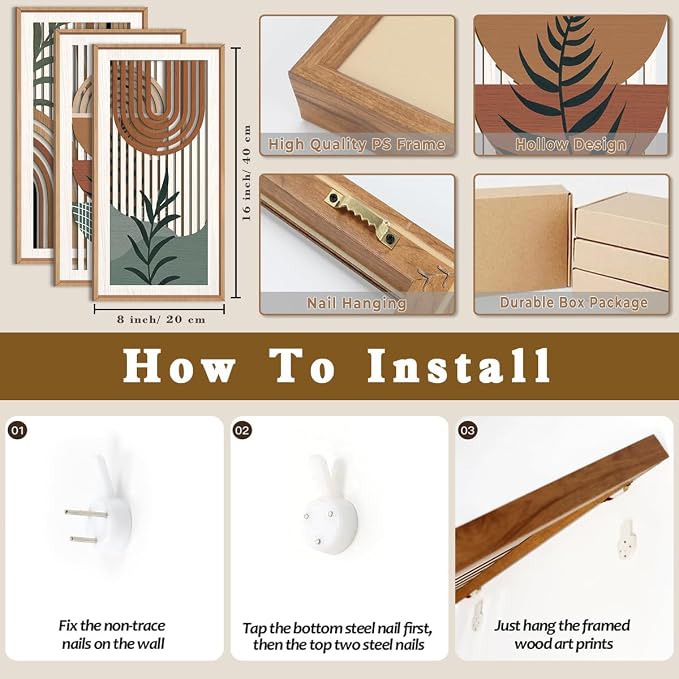 16 inch/ 40 cm

8 inch/ 20 cm

High Quality PS Frame

Hollow Design

Nail Hanging

Durable Box Package

How To Install

01

Fix the non-trace nails on the wall

02

Tap the bottom steel nail first, then the top two steel nails

03

Just hang the framed wood art prints