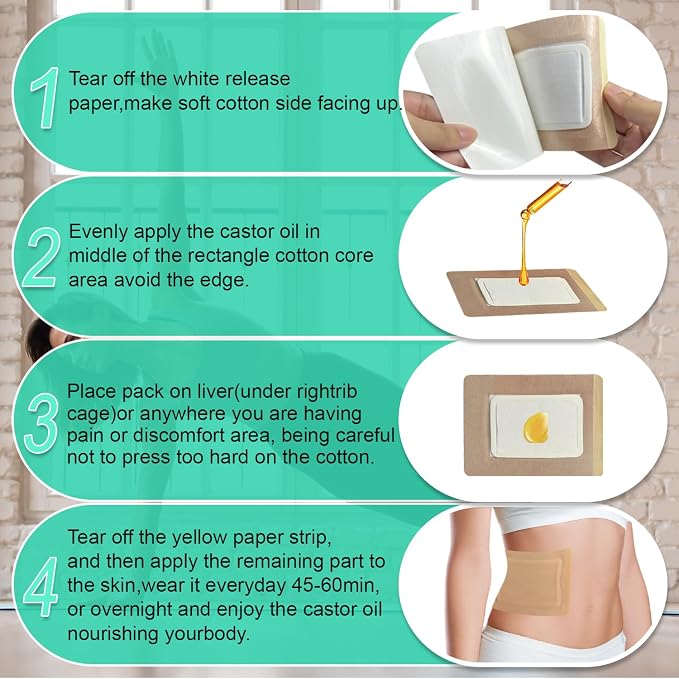 1 Tear off the white release paper,make soft cotton side facing up.

2 Evenly apply the castor oil in middle of the rectangle cotton core area avoid the edge.

3 Place pack on liver(under rightrib cage)or anywhere you are having pain or discomfort area, being careful not to press too hard on the cotton.

4 Tear off the yellow paper strip, and then apply the remaining part to the skin,wear it everyday 45-60min, or overnight and enjoy the castor oil nourishing yourbody.